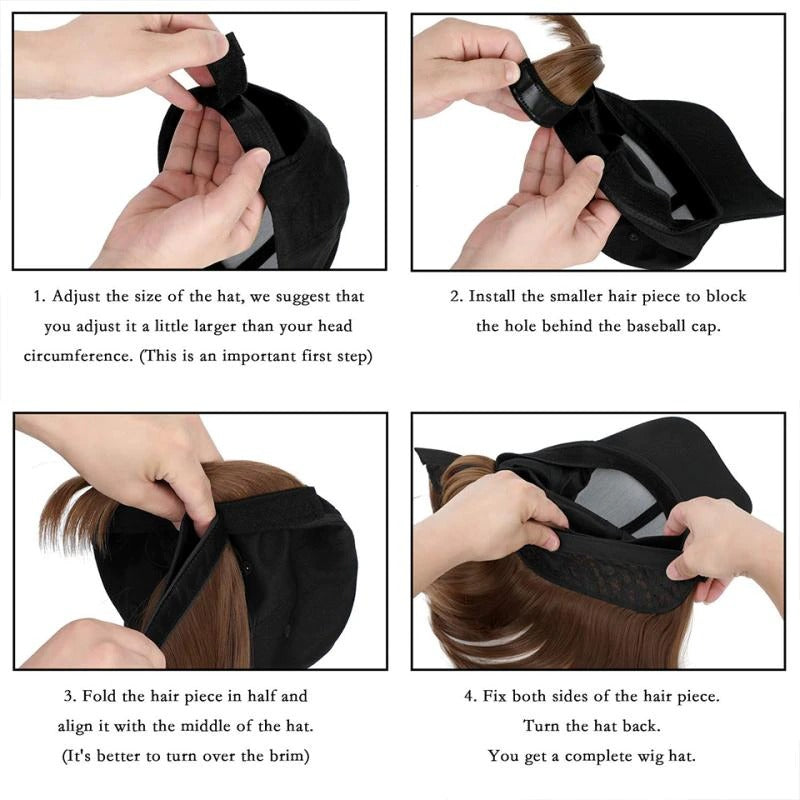 1. Adjust the size of the hat, we suggest that you adjust it a little larger than your head circumference. (This is an important first step)

2. Install the smaller hair piece to block the hole behind the baseball cap.

3. Fold the hair piece in half and align it with the middle of the hat. (It's better to turn over the brim)

4. Fix both sides of the hair piece. Turn the hat back. You get a complete wig hat.